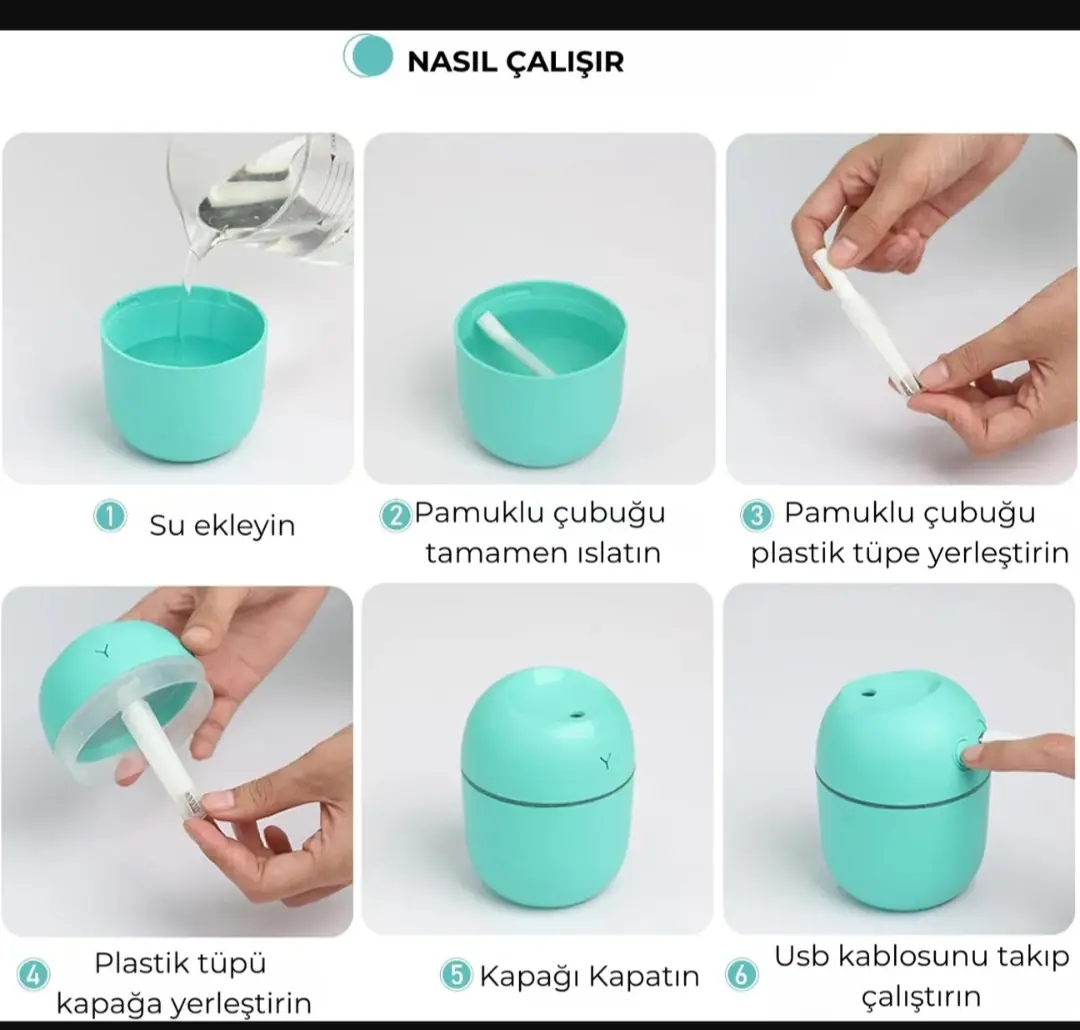 NASIL ÇALIŞIR

1 Su ekleyin

2 Pamuklu çubuğu tamamen ıslatın

3 Pamuklu çubuğu plastik tüpe yerleştirin

4 Plastik tüpü kapağa yerleştirin

5 Kapağı Kapatın

6 Usb kablosunu takıp çalıştırın